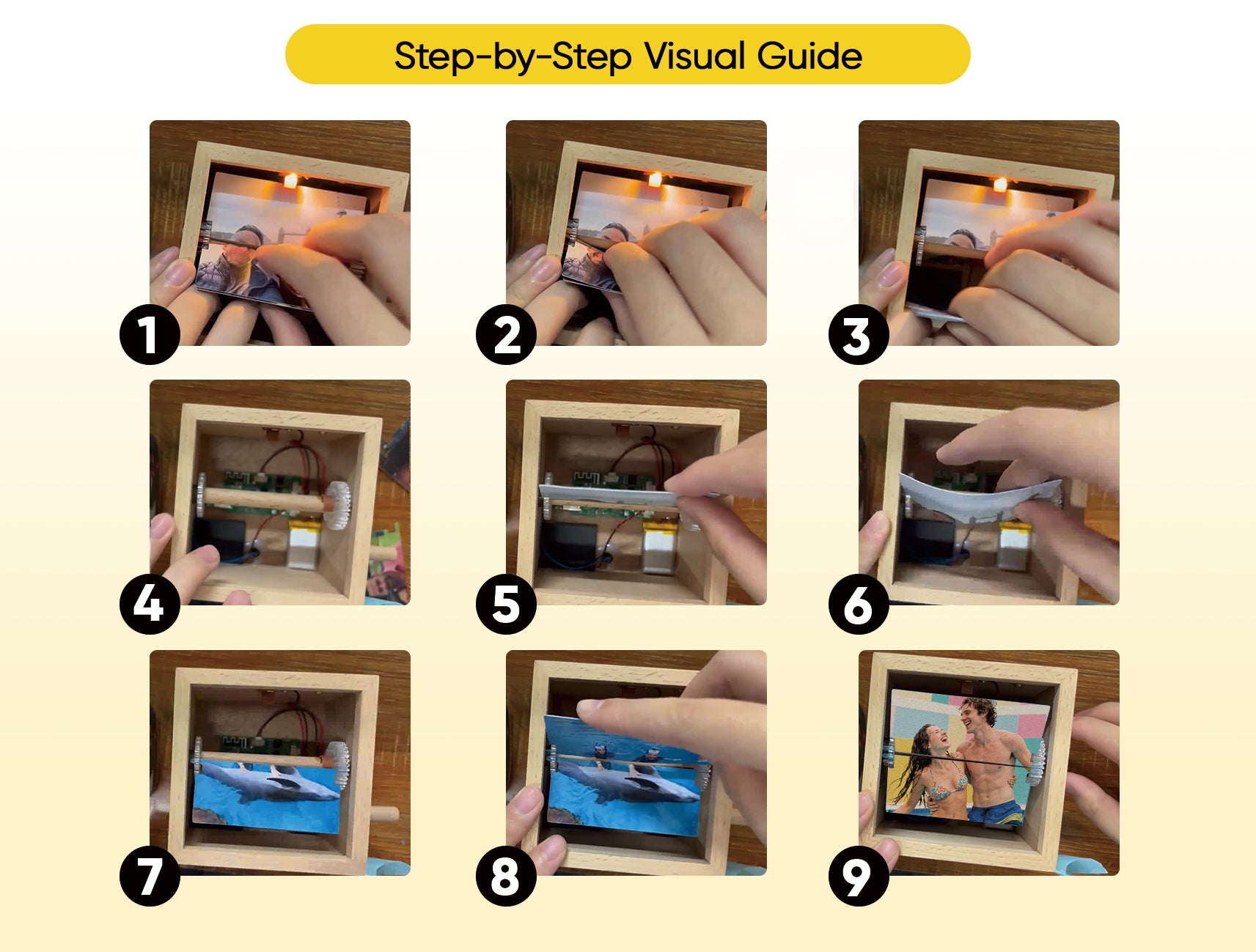 Step-by-Step Visual Guide

1

2

3

4

5

6

7

8

9